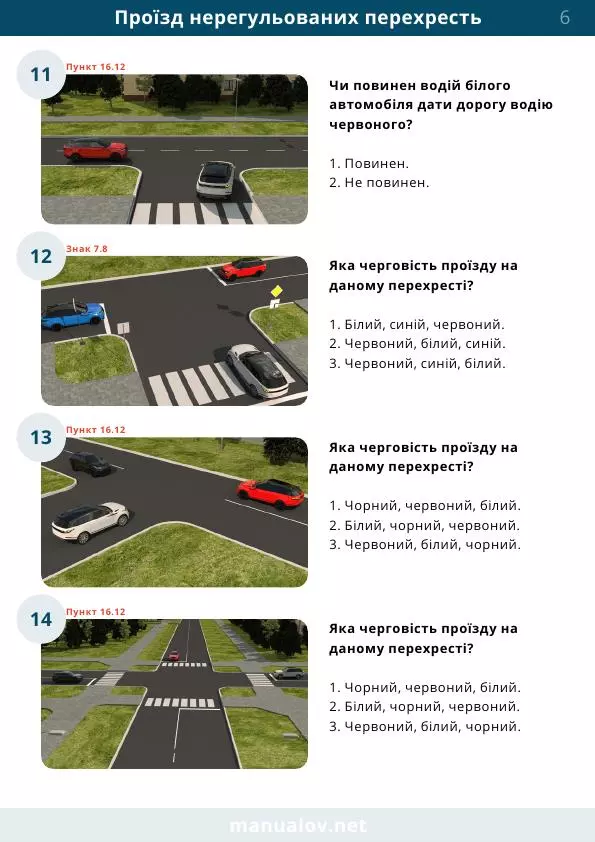 Проїзд нерегульованих перехресть 6

11
Пункт 16.12
Чи повинен водій білого автомобіля дати дорогу водію червоного?

1. Повинен.
2. Не повинен.

12
Знак 7.8
Яка черговість проїзду на даному перехресті?

1. Білий, синій, червоний.
2. Червоний, білий, синій.
3. Червоний, синій, білий.

13
Пункт 16.12
Яка черговість проїзду на даному перехресті?

1. Чорний, червоний, білий.
2. Білий, чорний, червоний.
3. Червоний, білий, чорний.

14
Пункт 16.12
Яка черговість проїзду на даному перехресті?

1. Чорний, червоний, білий.
2. Білий, чорний, червоний.
3. Червоний, білий, чорний.

manualov.net